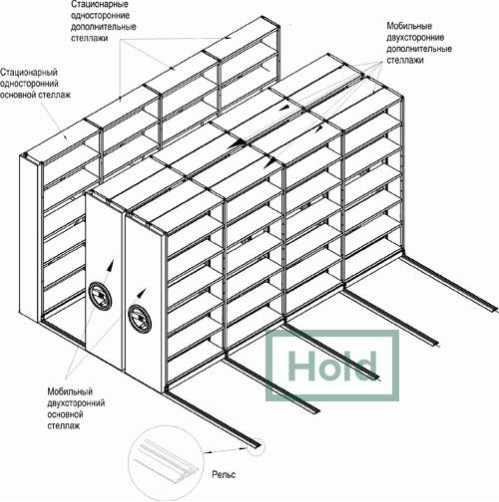 Стационарные односторонние дополнительные стеллажи

Мобильные двухсторонние дополнительные стеллажи

Стационарный односторонний основной стеллаж

Hold

Мобильный двухсторонний основной стеллаж

Рельс